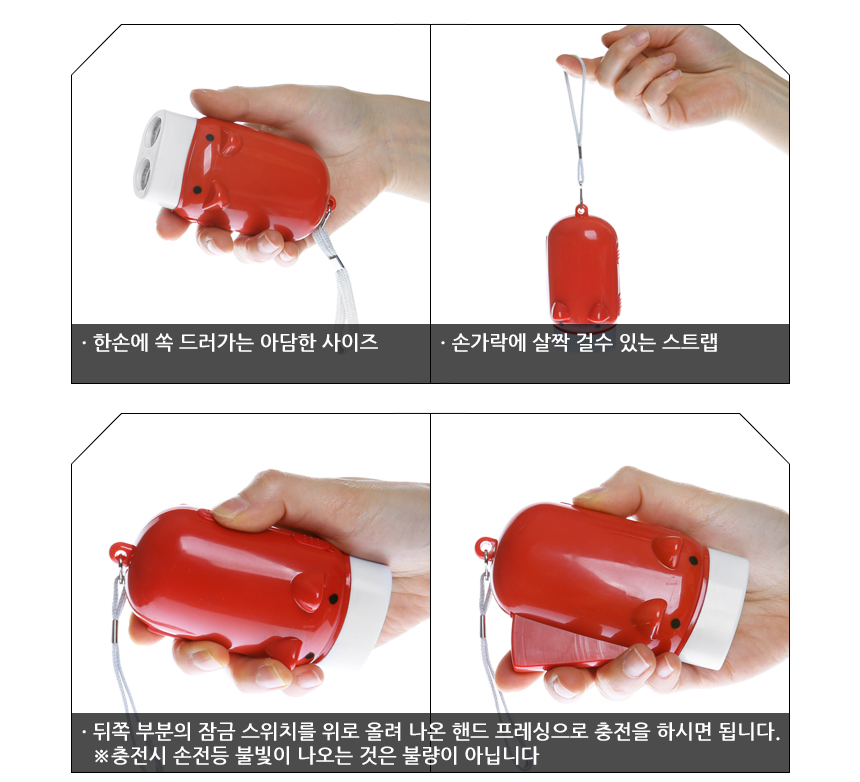 · 한손에 쏙 드러가는 아담한 사이즈

· 손가락에 살짝 걸수 있는 스트랩

· 뒤쪽 부분의 잠금 스위치를 위로 올려 나온 핸드 프레싱으로 충전을 하시면 됩니다.
※충전시 손전등 불빛이 나오는 것은 불량이 아닙니다